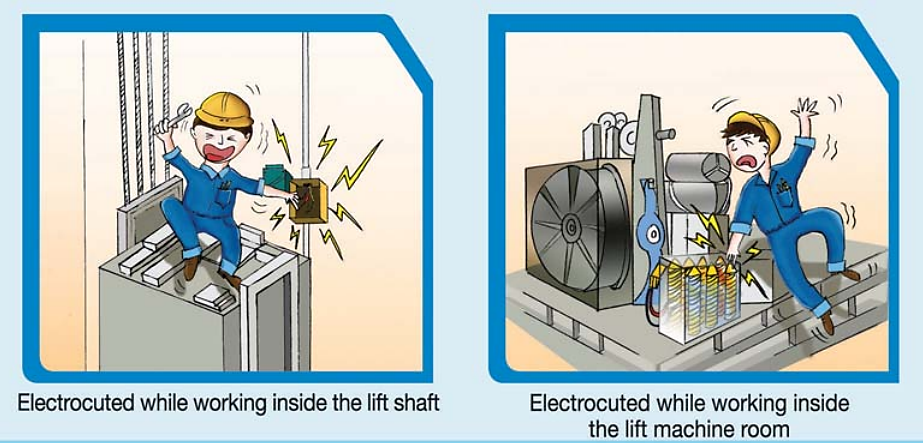 Electrocuted while working inside the lift shaft

Electrocuted while working inside the lift machine room